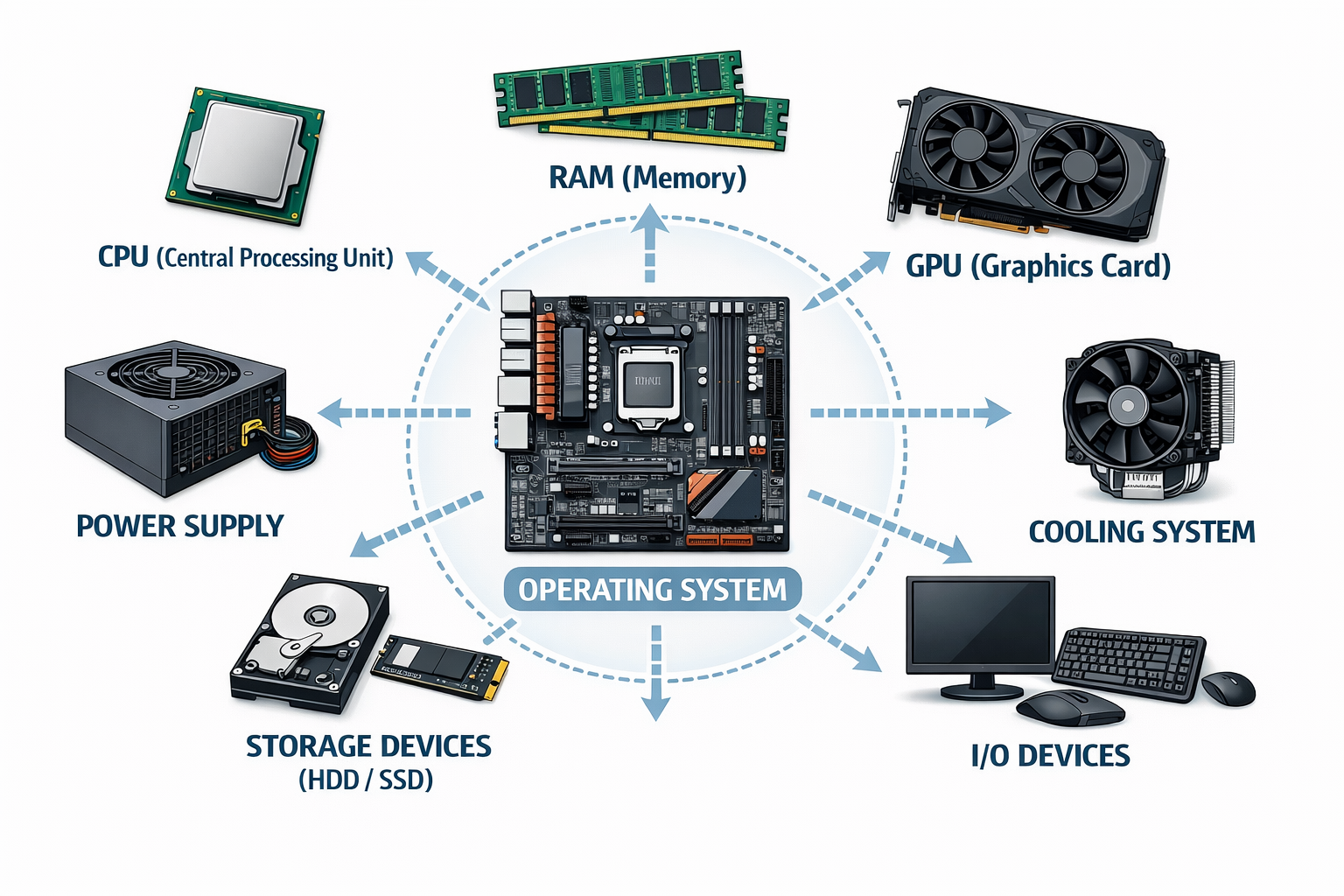 RAM (Memory)

CPU (Central Processing Unit)

GPU (Graphics Card)

POWER SUPPLY

COOLING SYSTEM

OPERATING SYSTEM

STORAGE DEVICES
(HDD / SSD)

I/O DEVICES